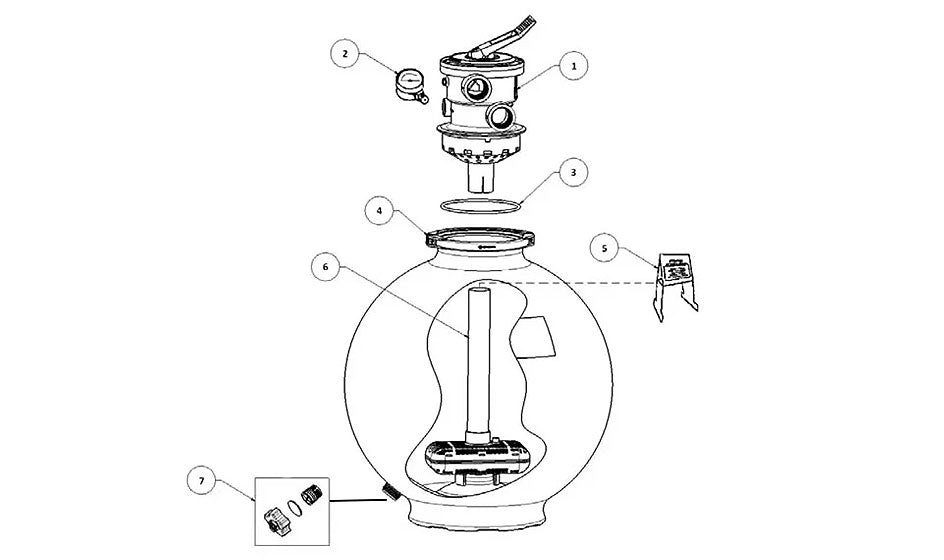 2
1
3
4
5
6
7