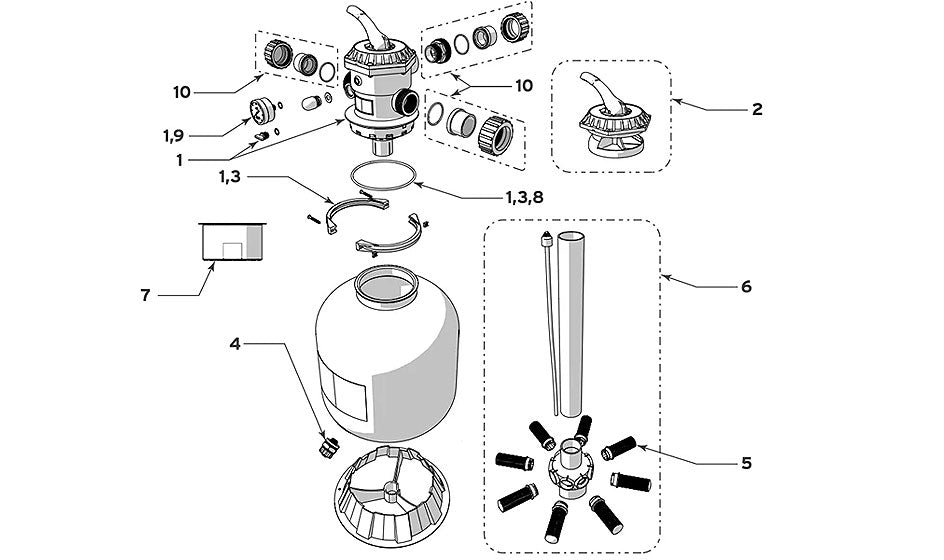 10
10
2
1,9
1
1,3
1,3,8
7
6
4
5