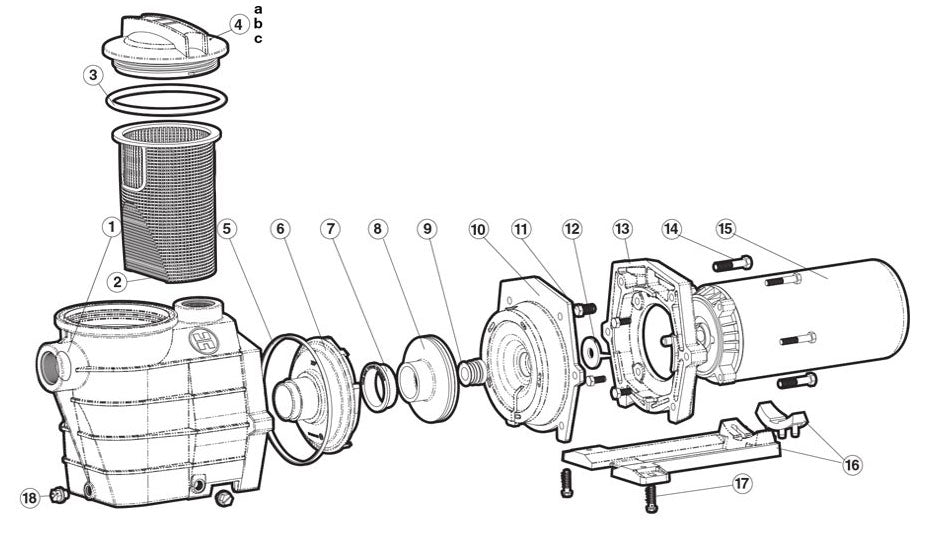 4
a
b
c
3
1
2
5
6
7
8
9
10
11
12
13
14
15
16
17
18